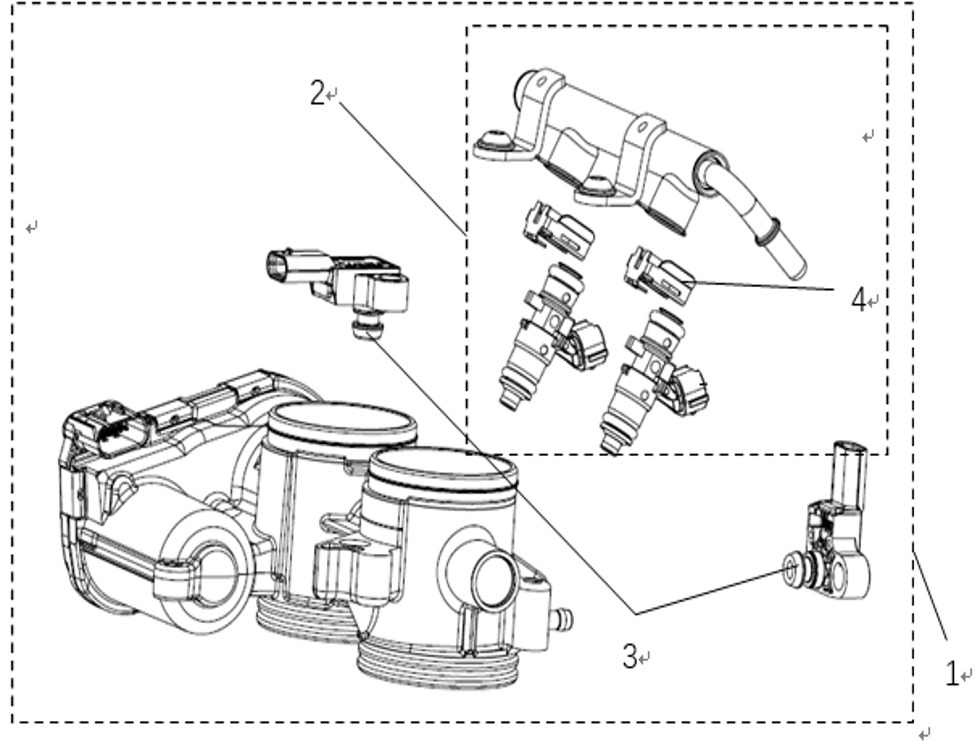 2
4
3
1